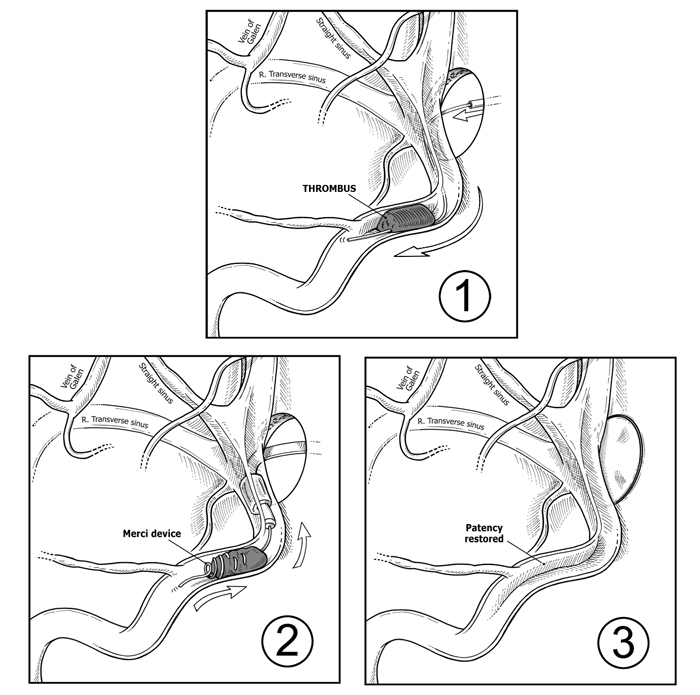 Vein of Galen
Straight sinus
R. Transverse sinus
THROMBUS
1

Vein of Galen
Straight sinus
R. Transverse sinus
Merci device
2

Vein of Galen
Straight sinus
R. Transverse sinus
Patency restored
3